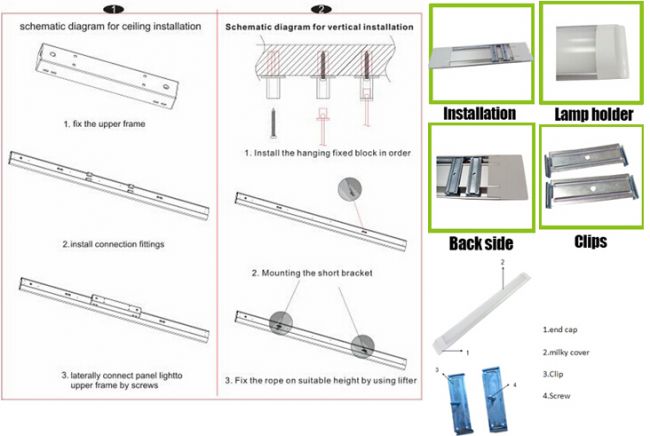 1

schematic diagram for ceiling installation

1. fix the upper frame

2.install connection fittings

3. laterally connect panel lightto upper frame by screws

2

Schematic diagram for vertical installation

1. Install the hanging fixed block in order

2. Mounting the short bracket

3. Fix the rope on suitable height by using lifter

Installation

Lamp holder

Back side

Clips

2

1

3

4

1.end cap

2.milky cover

3.Clip

4.Screw